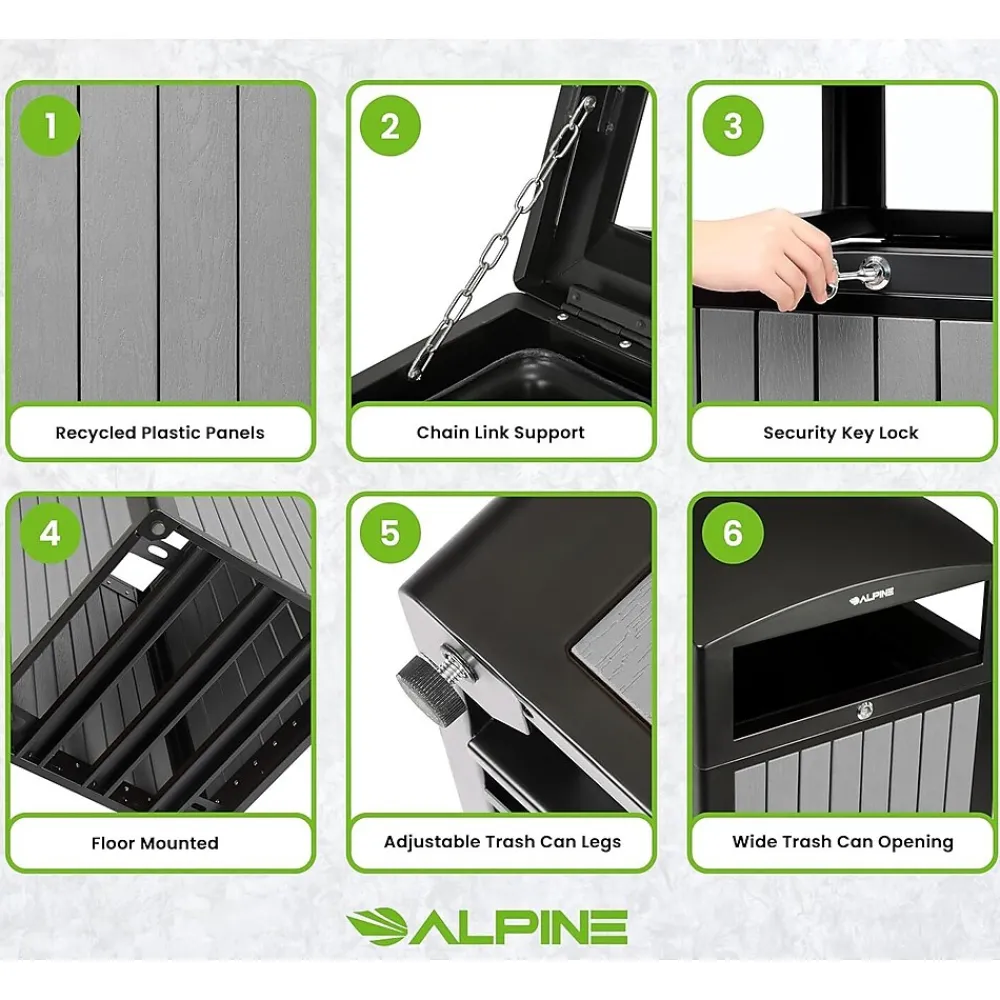 1

Recycled Plastic Panels

2

Chain Link Support

3

Security Key Lock

4

Floor Mounted

5

Adjustable Trash Can Legs

6

ALPINE

Wide Trash Can Opening

ALPINE