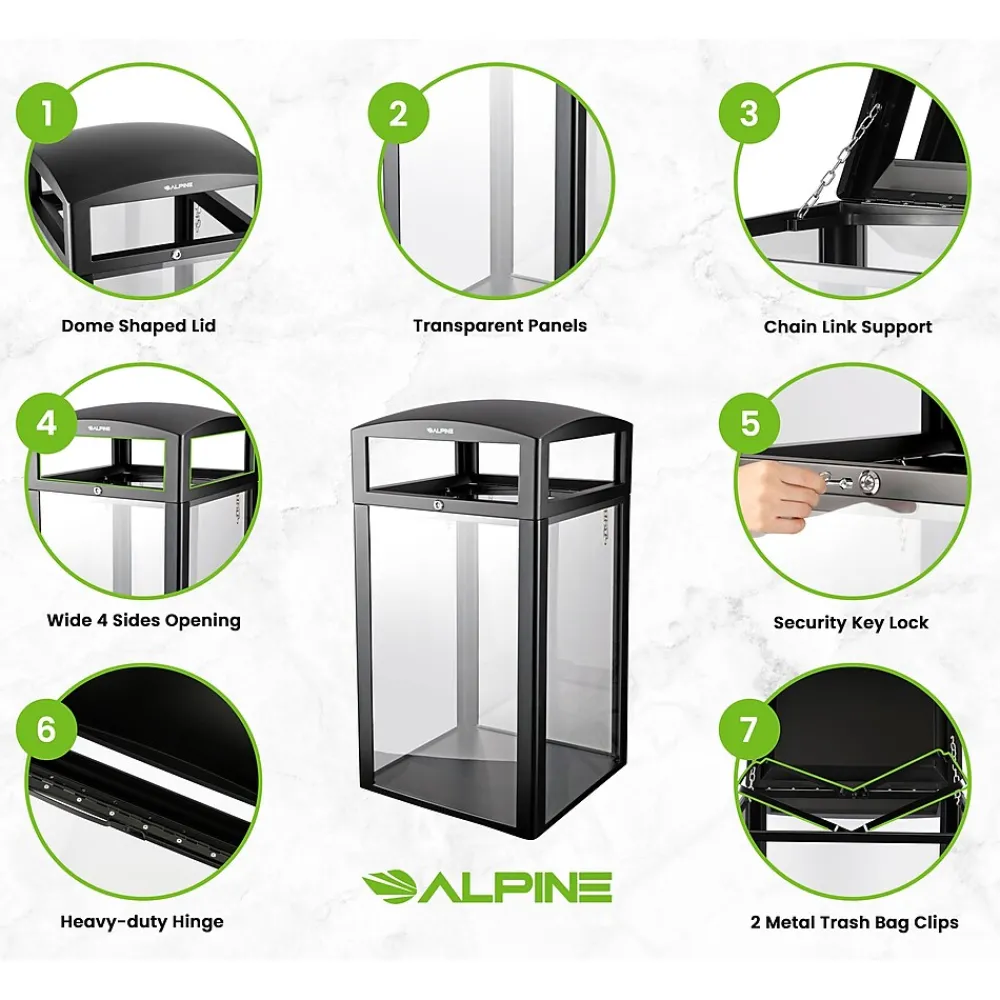 1
ALPINE
Dome Shaped Lid

2
Transparent Panels

3
Chain Link Support

4
ALPINE
Wide 4 Sides Opening

ALPINE

5
Security Key Lock

6
Heavy-duty Hinge

ALPINE

7
2 Metal Trash Bag Clips