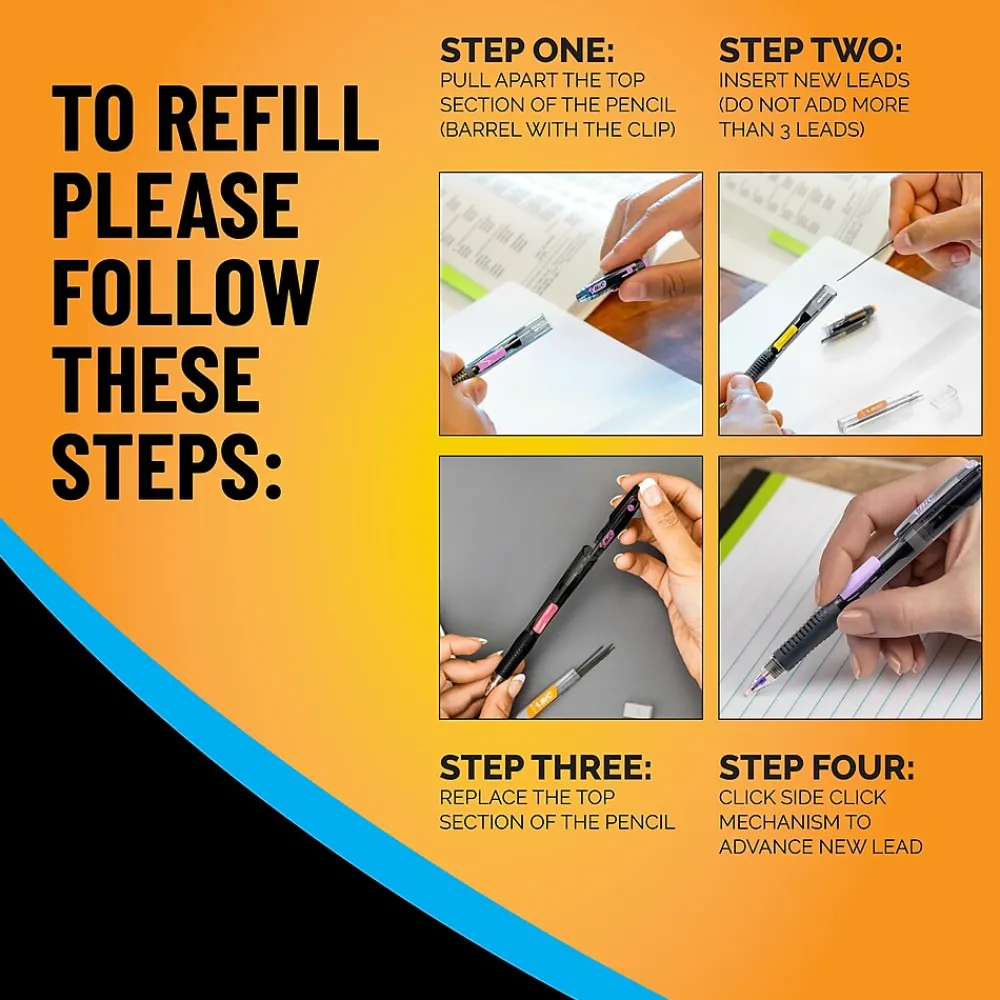 TO REFILL PLEASE FOLLOW THESE STEPS:

STEP ONE:
PULL APART THE TOP SECTION OF THE PENCIL (BARREL WITH THE CLIP)

STEP TWO:
INSERT NEW LEADS (DO NOT ADD MORE THAN 3 LEADS)

STEP THREE:
REPLACE THE TOP SECTION OF THE PENCIL

STEP FOUR:
CLICK SIDE CLICK MECHANISM TO ADVANCE NEW LEAD