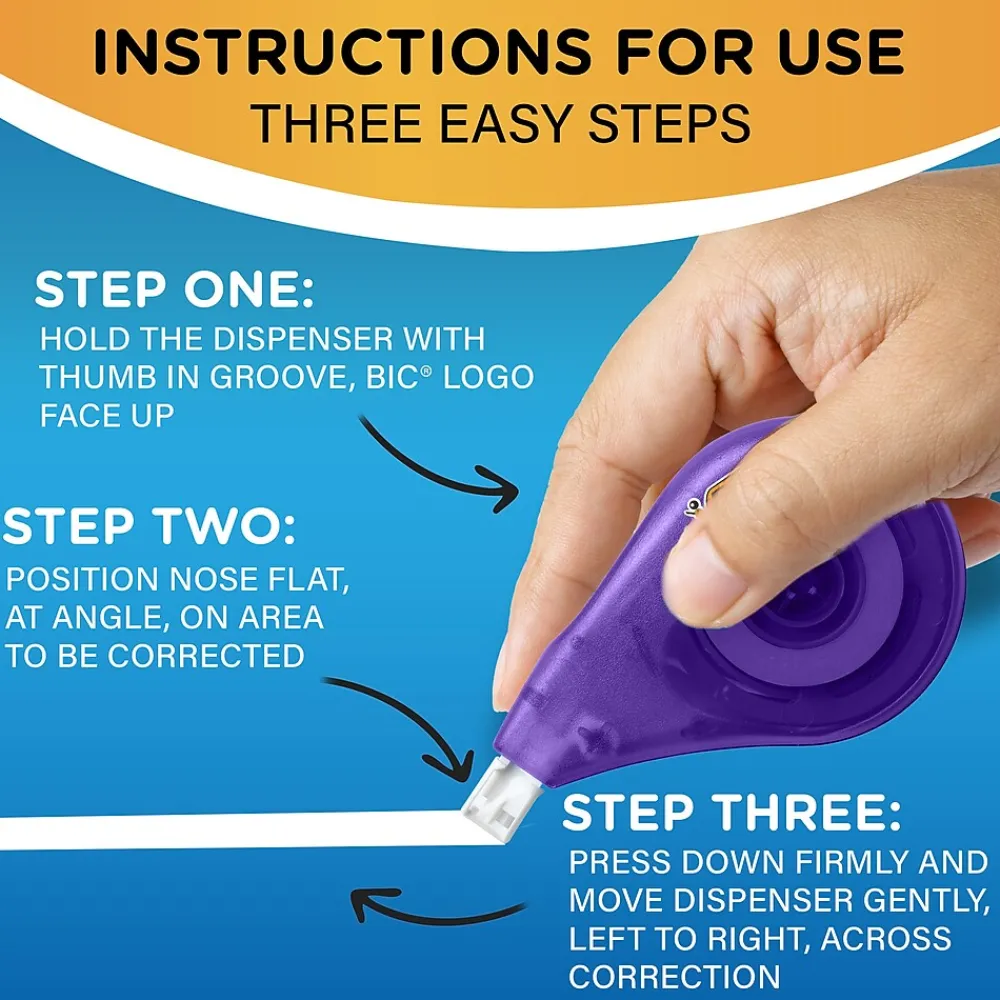 INSTRUCTIONS FOR USE
THREE EASY STEPS

STEP ONE:
HOLD THE DISPENSER WITH THUMB IN GROOVE, BIC® LOGO FACE UP

STEP TWO:
POSITION NOSE FLAT, AT ANGLE, ON AREA TO BE CORRECTED

STEP THREE:
PRESS DOWN FIRMLY AND MOVE DISPENSER GENTLY, LEFT TO RIGHT, ACROSS CORRECTION