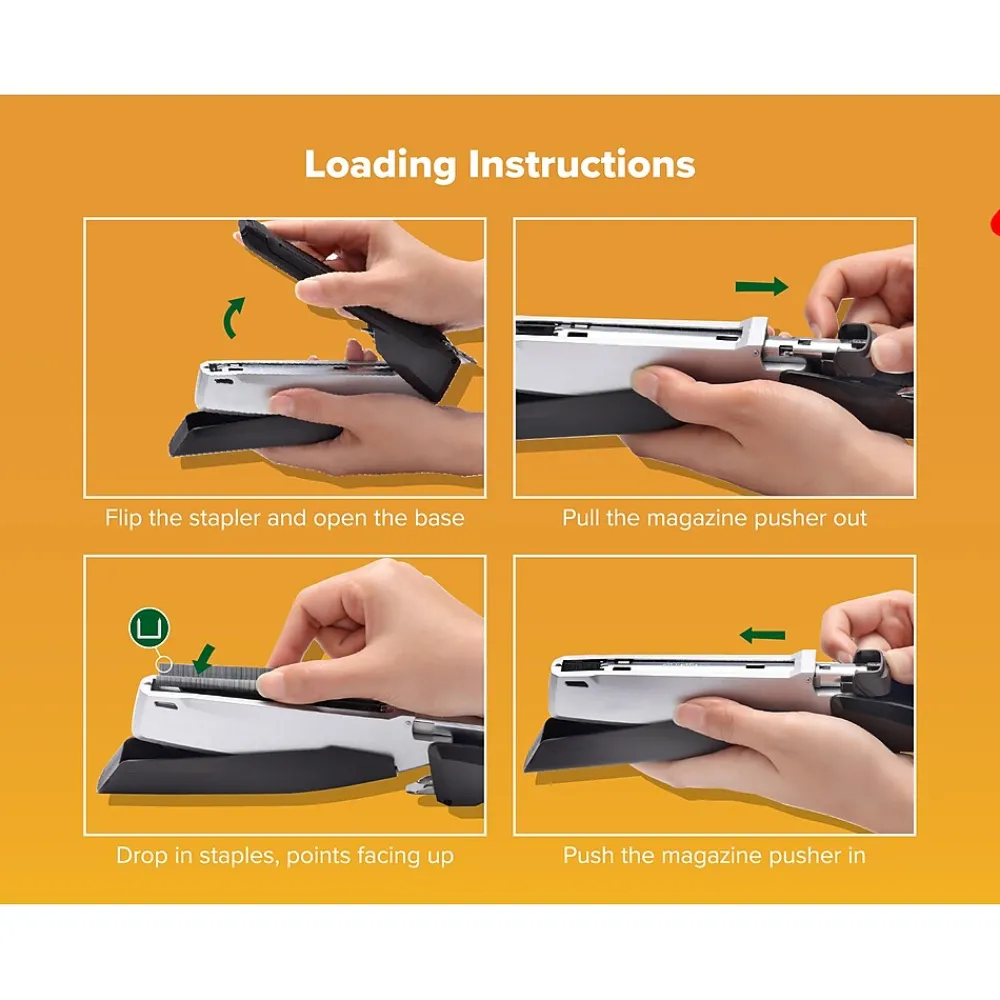 Loading Instructions

Flip the stapler and open the base

Pull the magazine pusher out

Drop in staples, points facing up

Push the magazine pusher in