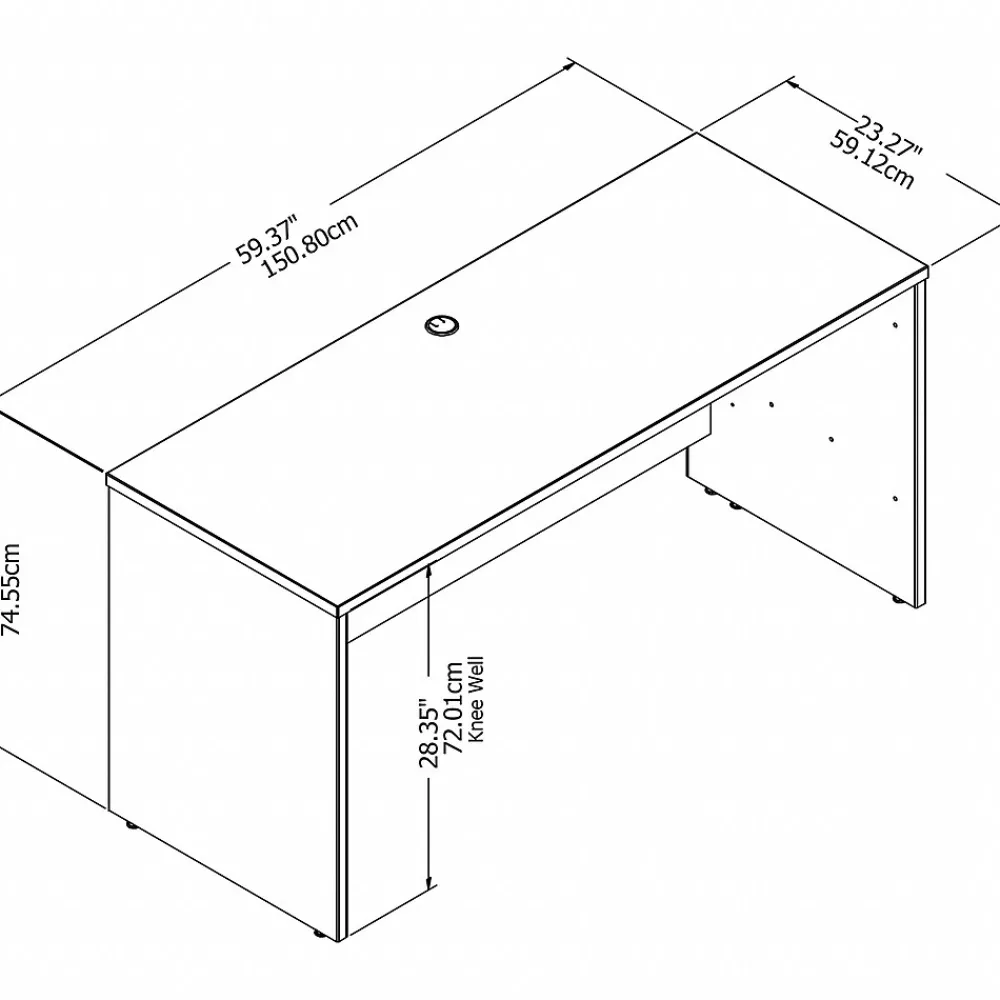 59.37"
150.80cm

23.27"
59.12cm

74.55cm

28.35"
72.01cm
Knee Well