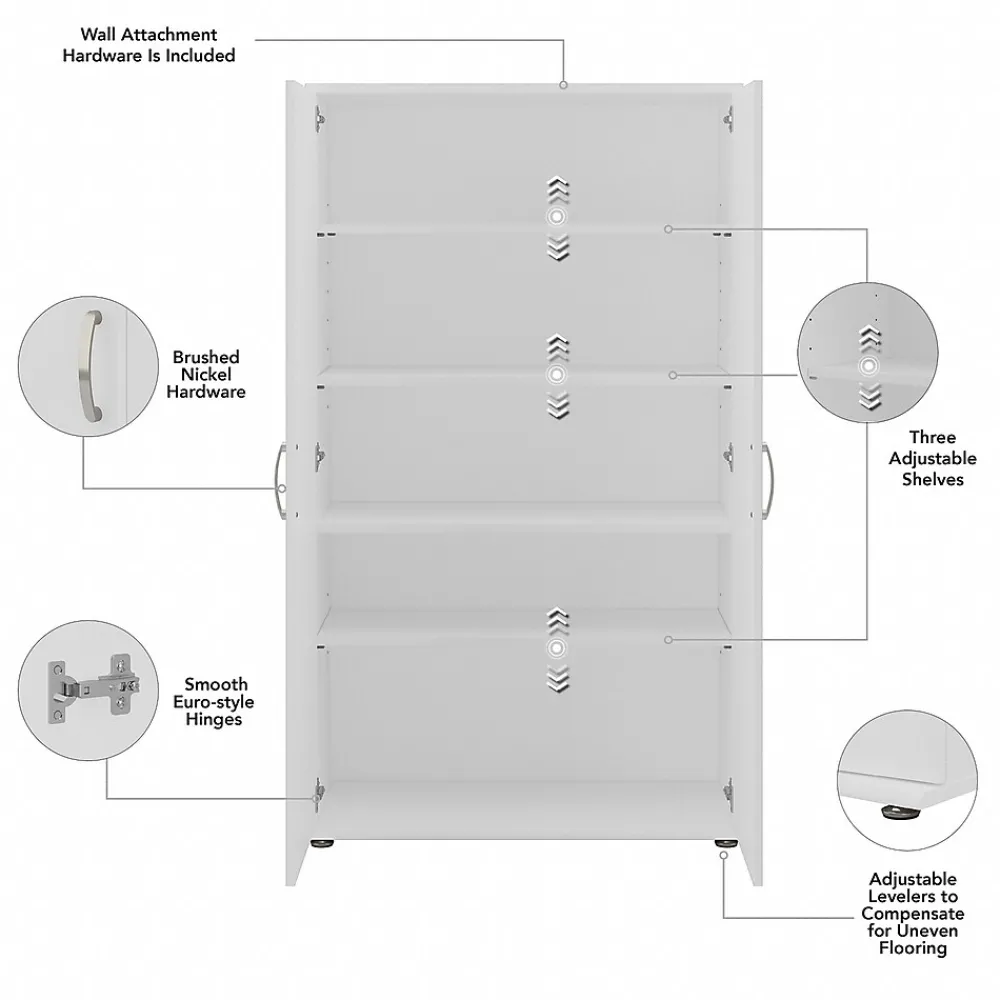 Wall Attachment Hardware Is Included

Brushed Nickel Hardware

Three Adjustable Shelves

Smooth Euro-style Hinges

Adjustable Levelers to Compensate for Uneven Flooring