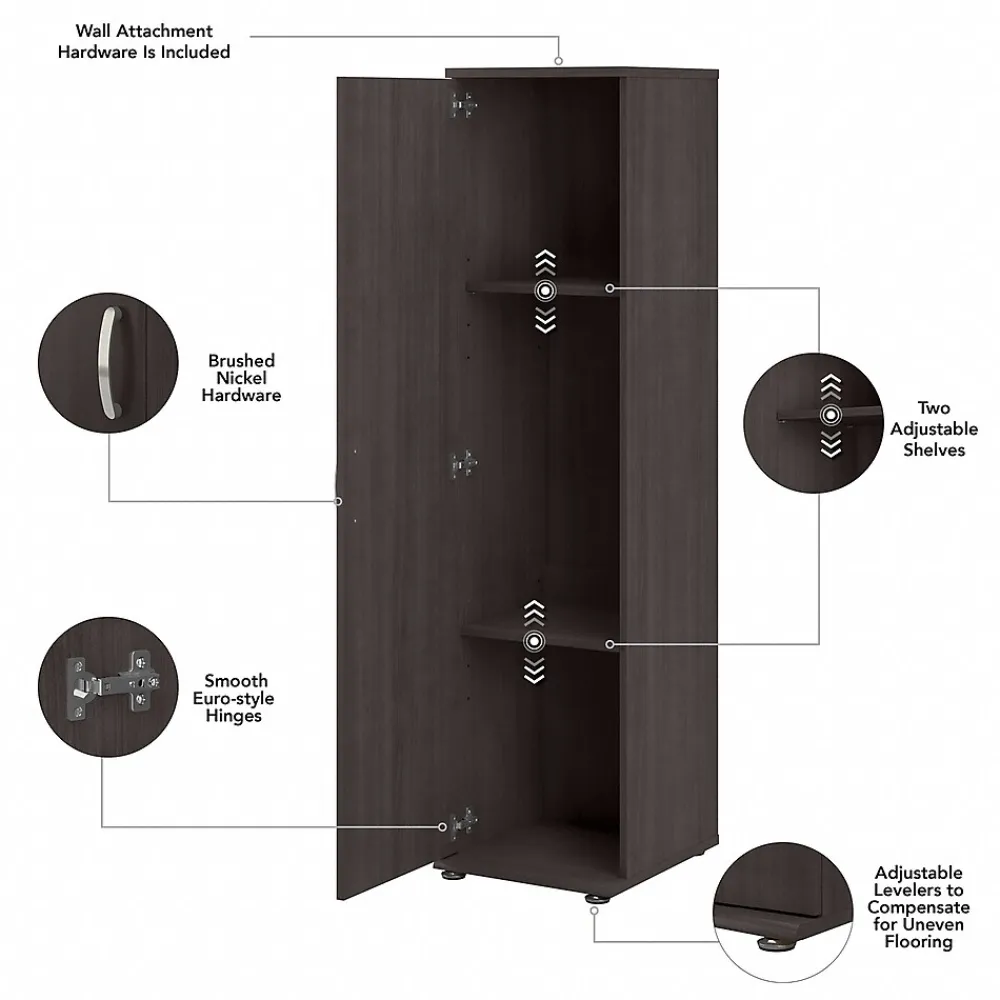 Wall Attachment
Hardware Is Included

Brushed
Nickel
Hardware

Two
Adjustable
Shelves

Smooth
Euro-style
Hinges

Adjustable
Levelers to
Compensate
for Uneven
Flooring