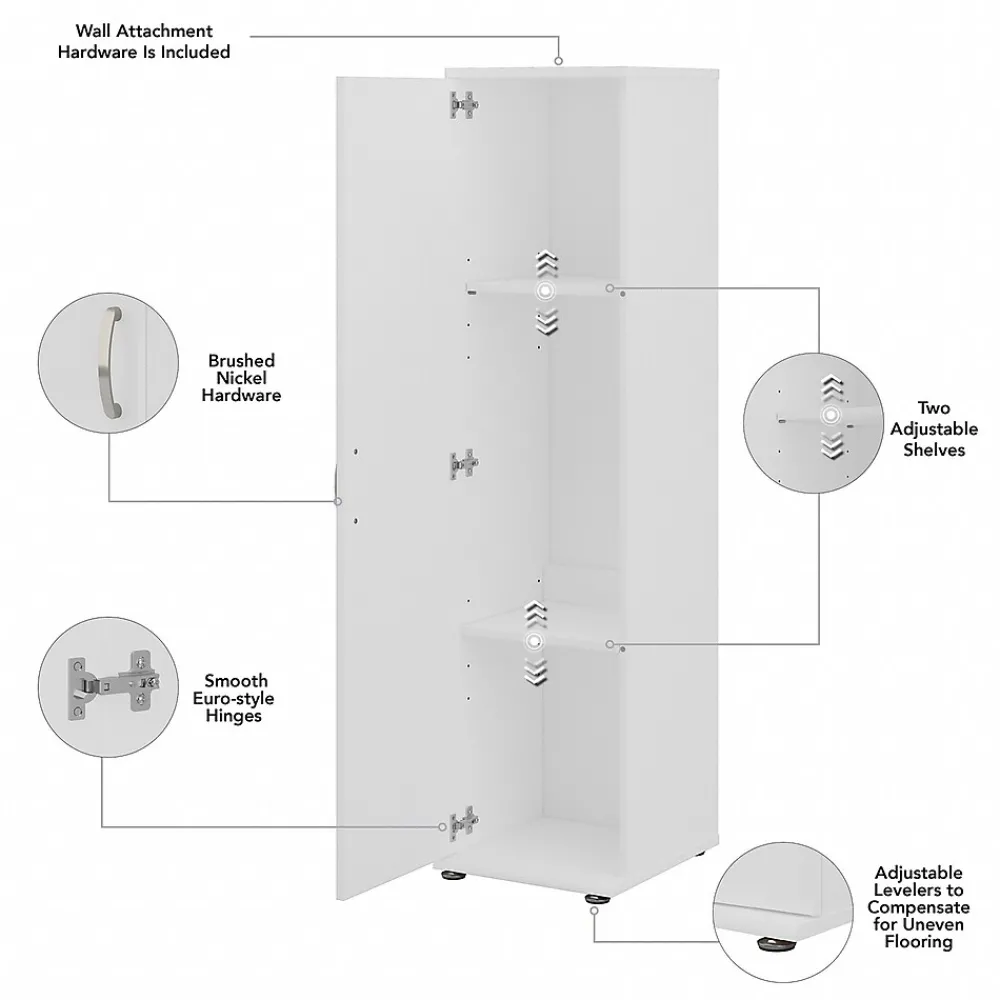 Wall Attachment Hardware Is Included

Brushed Nickel Hardware

Two Adjustable Shelves

Smooth Euro-style Hinges

Adjustable Levelers to Compensate for Uneven Flooring