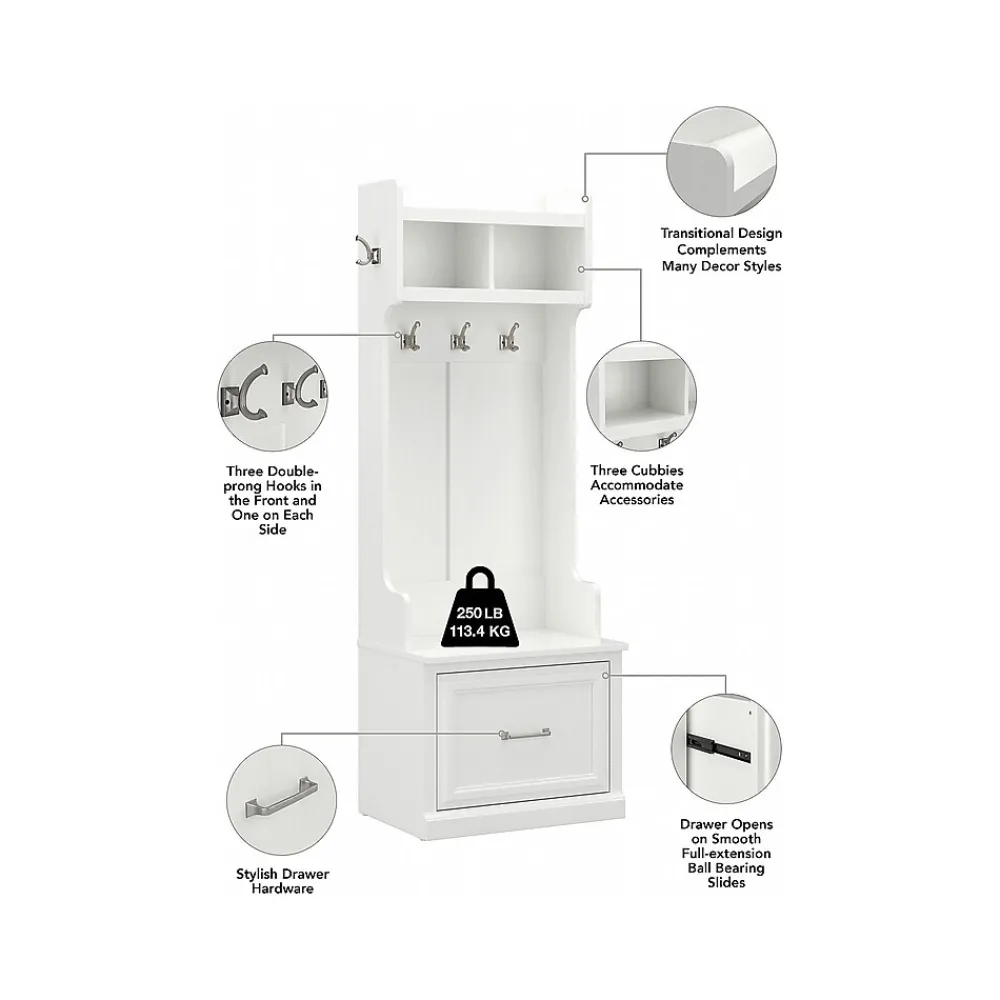 Transitional Design Complements Many Decor Styles

Three Double-prong Hooks in the Front and One on Each Side

Three Cubbies Accommodate Accessories

250 LB
113.4 KG

Stylish Drawer Hardware

Drawer Opens on Smooth Full-extension Ball Bearing Slides