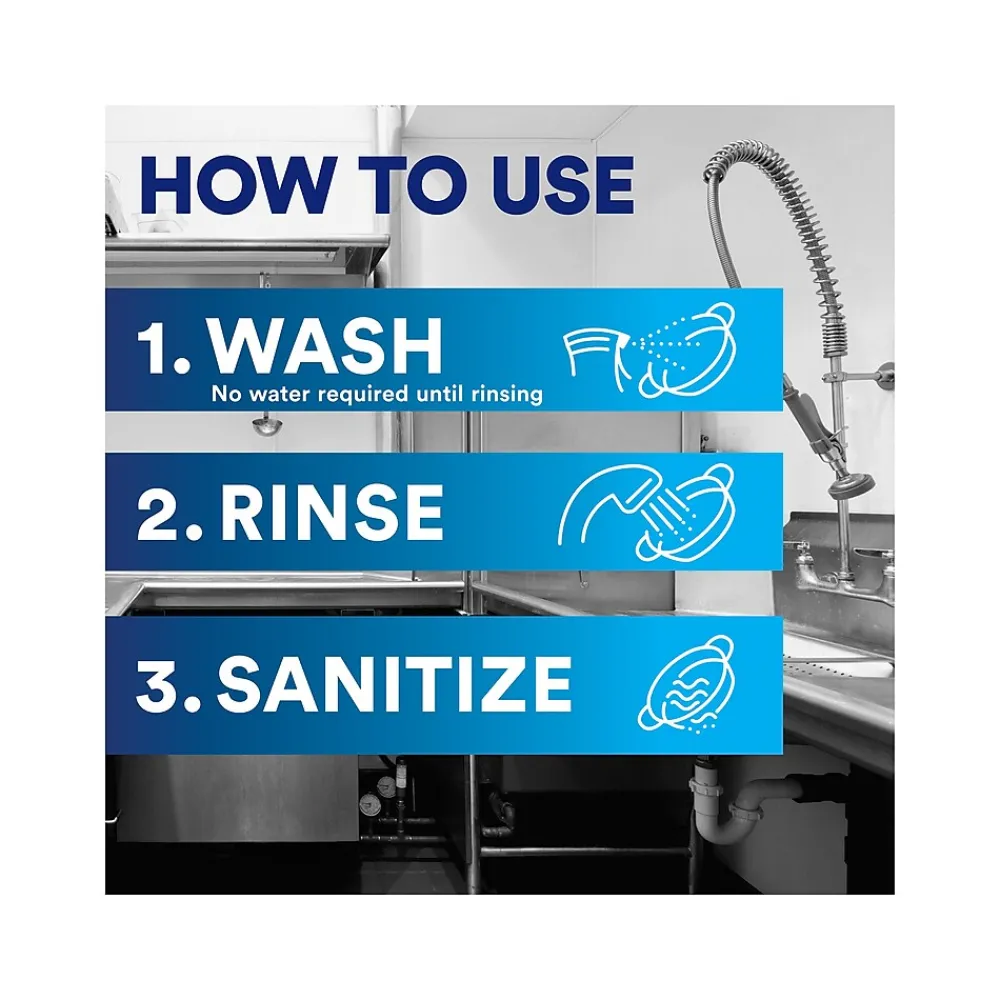 HOW TO USE

1. WASH
No water required until rinsing

2. RINSE

3. SANITIZE