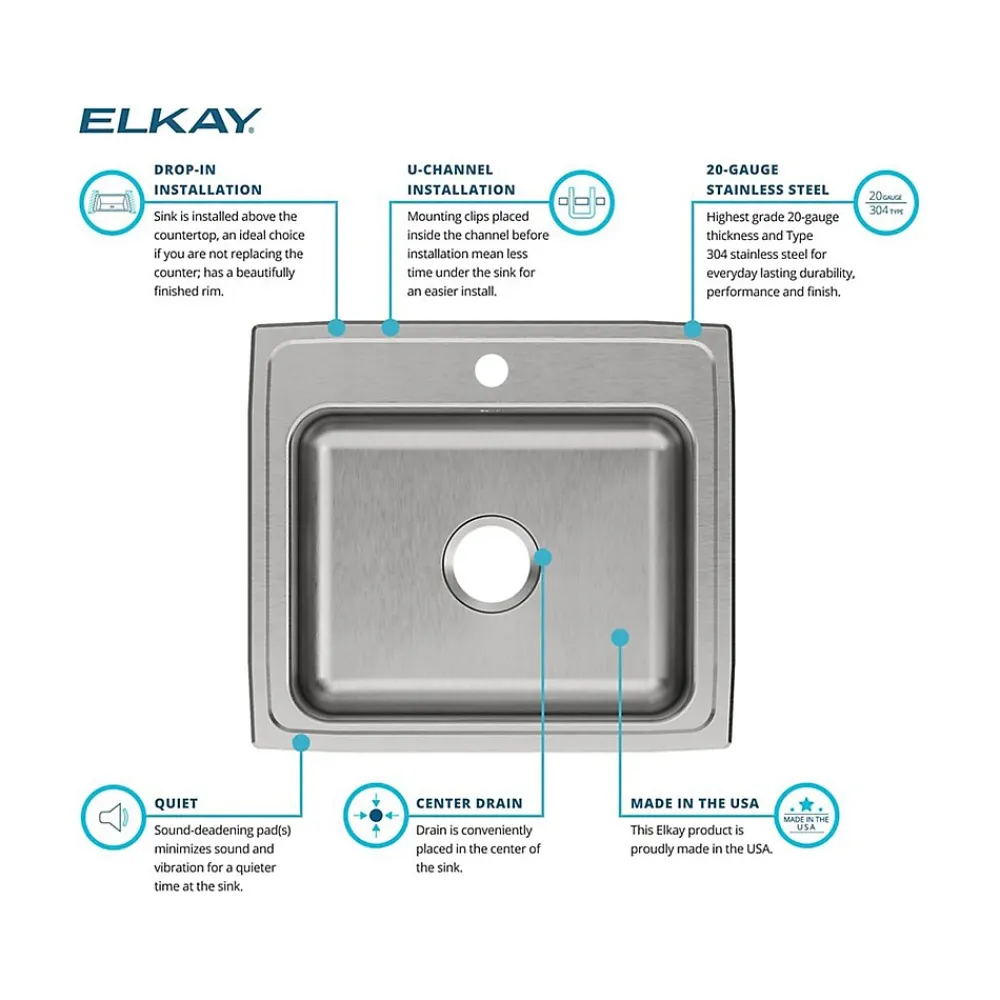 ELKAY

DROP-IN INSTALLATION
Sink is installed above the countertop, an ideal choice if you are not replacing the counter; has a beautifully finished rim.

U-CHANNEL INSTALLATION
Mounting clips placed inside the channel before installation mean less time under the sink for an easier install.

20-GAUGE STAINLESS STEEL
20 GAUGE
304 TYPE
Highest grade 20-gauge thickness and Type 304 stainless steel for everyday lasting durability, performance and finish.

QUIET
Sound-deadening pad(s) minimizes sound and vibration for a quieter time at the sink.

CENTER DRAIN
Drain is conveniently placed in the center of the sink.

MADE IN THE USA
MADE IN THE USA
This Elkay product is proudly made in the USA.