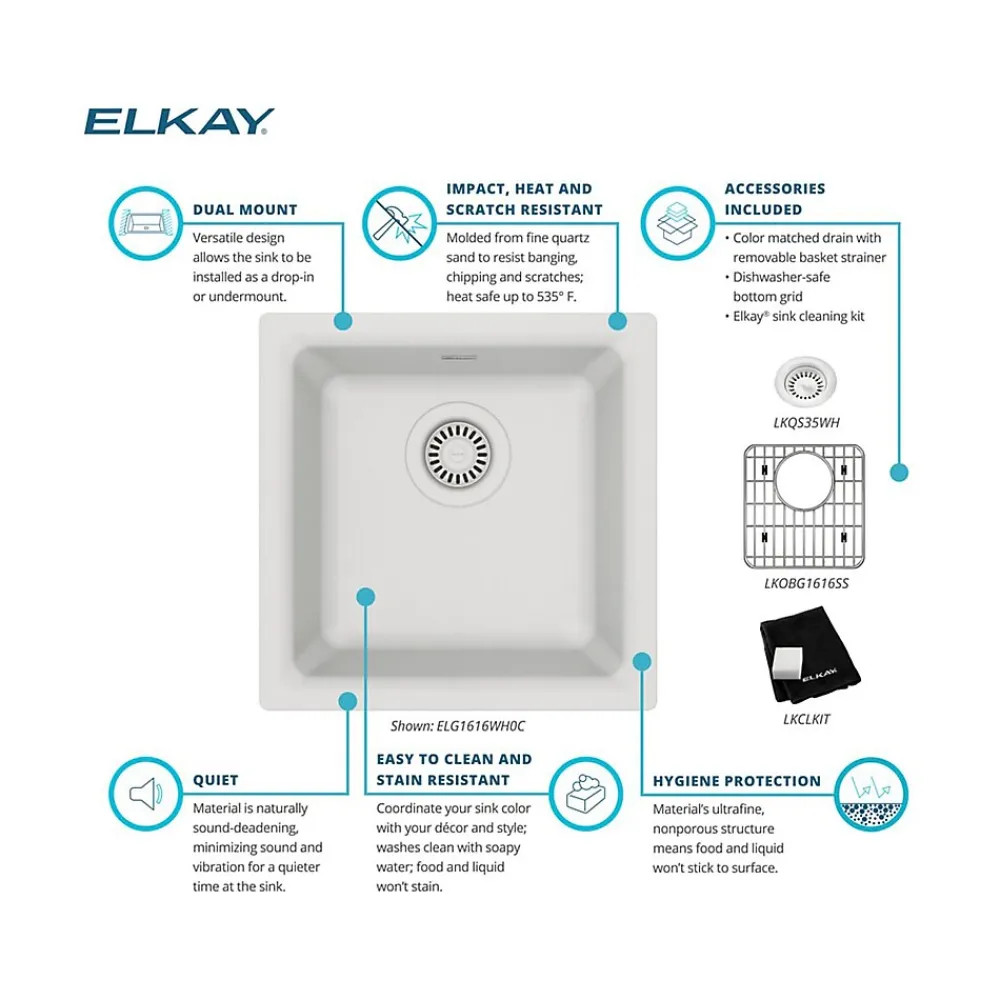 ELKAY

DUAL MOUNT
Versatile design allows the sink to be installed as a drop-in or undermount.

IMPACT, HEAT AND SCRATCH RESISTANT
Molded from fine quartz sand to resist banging, chipping and scratches; heat safe up to 535° F.

ACCESSORIES INCLUDED
• Color matched drain with removable basket strainer
• Dishwasher-safe bottom grid
• Elkay® sink cleaning kit

LKQS35WH

LKOBG1616SS

ELKAY

LKCLKIT

Shown: ELG1616WH0C

QUIET
Material is naturally sound-deadening, minimizing sound and vibration for a quieter time at the sink.

EASY TO CLEAN AND STAIN RESISTANT
Coordinate your sink color with your décor and style; washes clean with soapy water; food and liquid won't stain.

HYGIENE PROTECTION
Material's ultrafine, nonporous structure means food and liquid won't stick to surface.