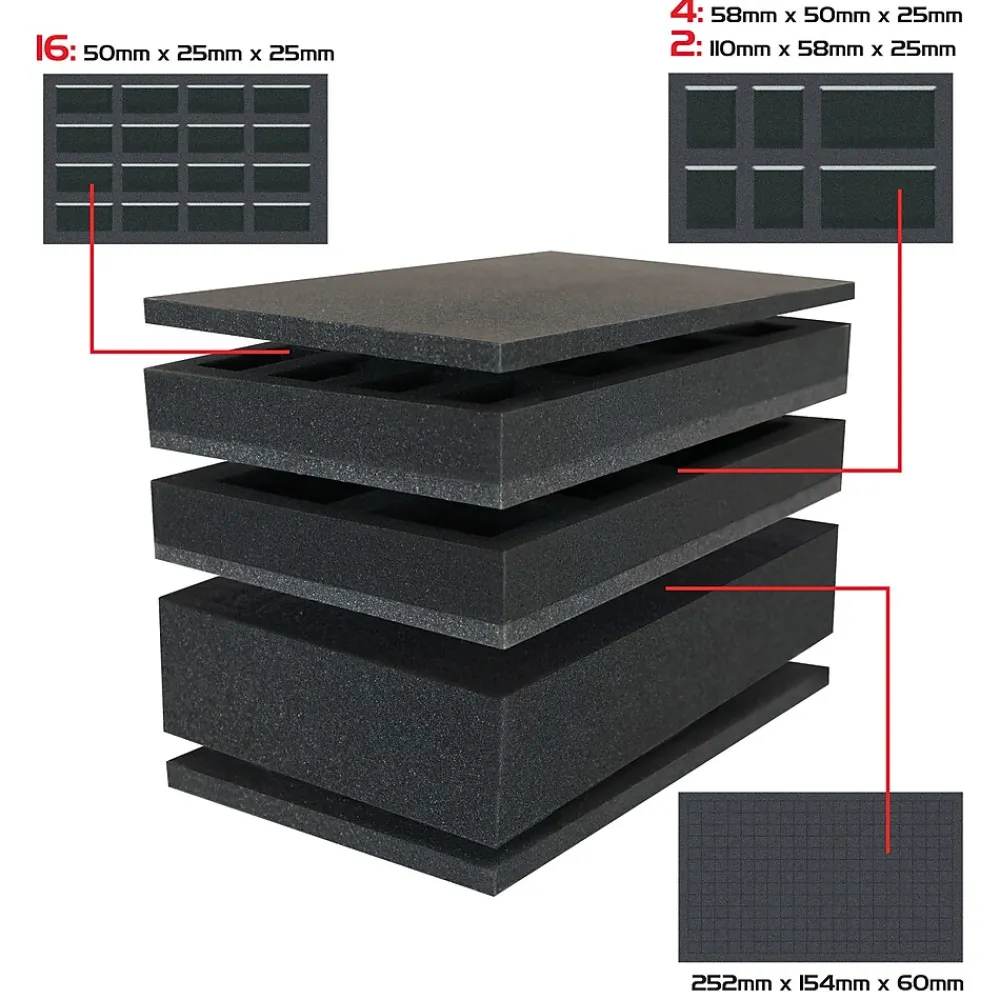 16: 50mm x 25mm x 25mm

4: 58mm x 50mm x 25mm
2: 110mm x 58mm x 25mm

252mm x 154mm x 60mm