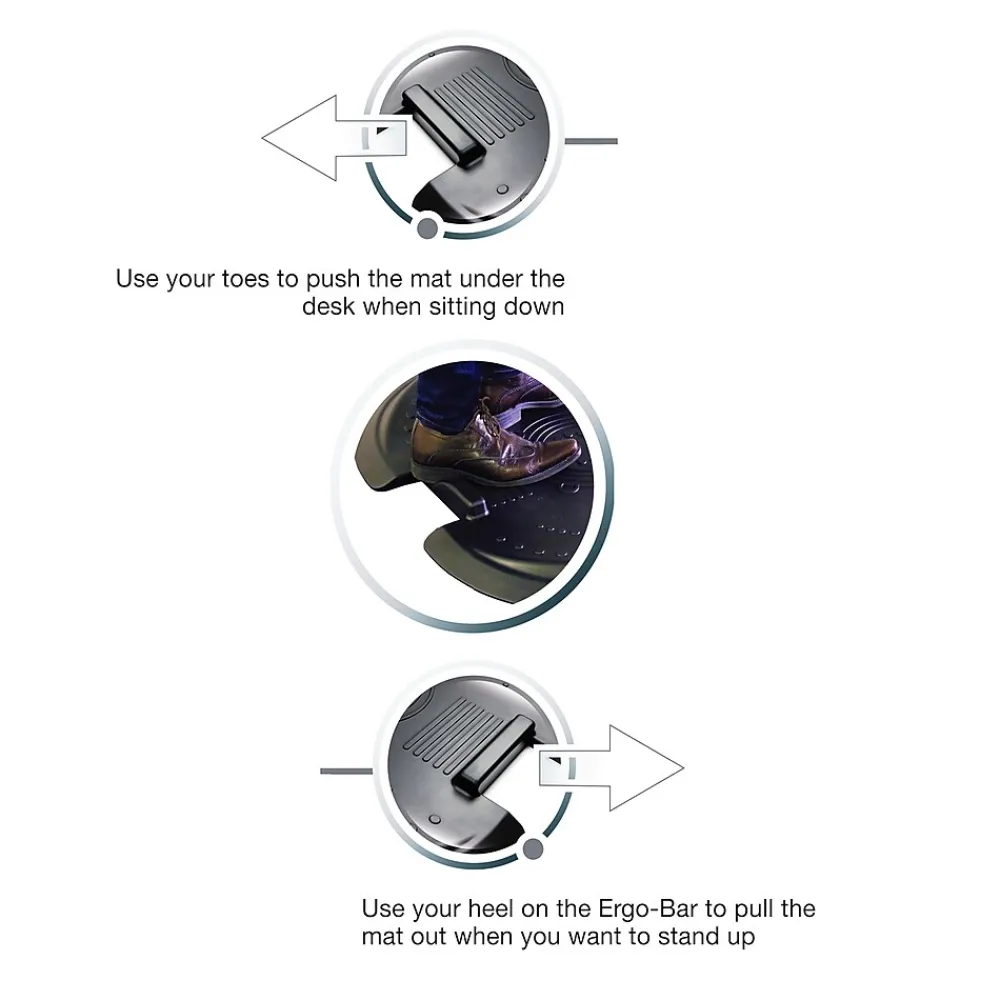 Use your toes to push the mat under the desk when sitting down

Use your heel on the Ergo-Bar to pull the mat out when you want to stand up