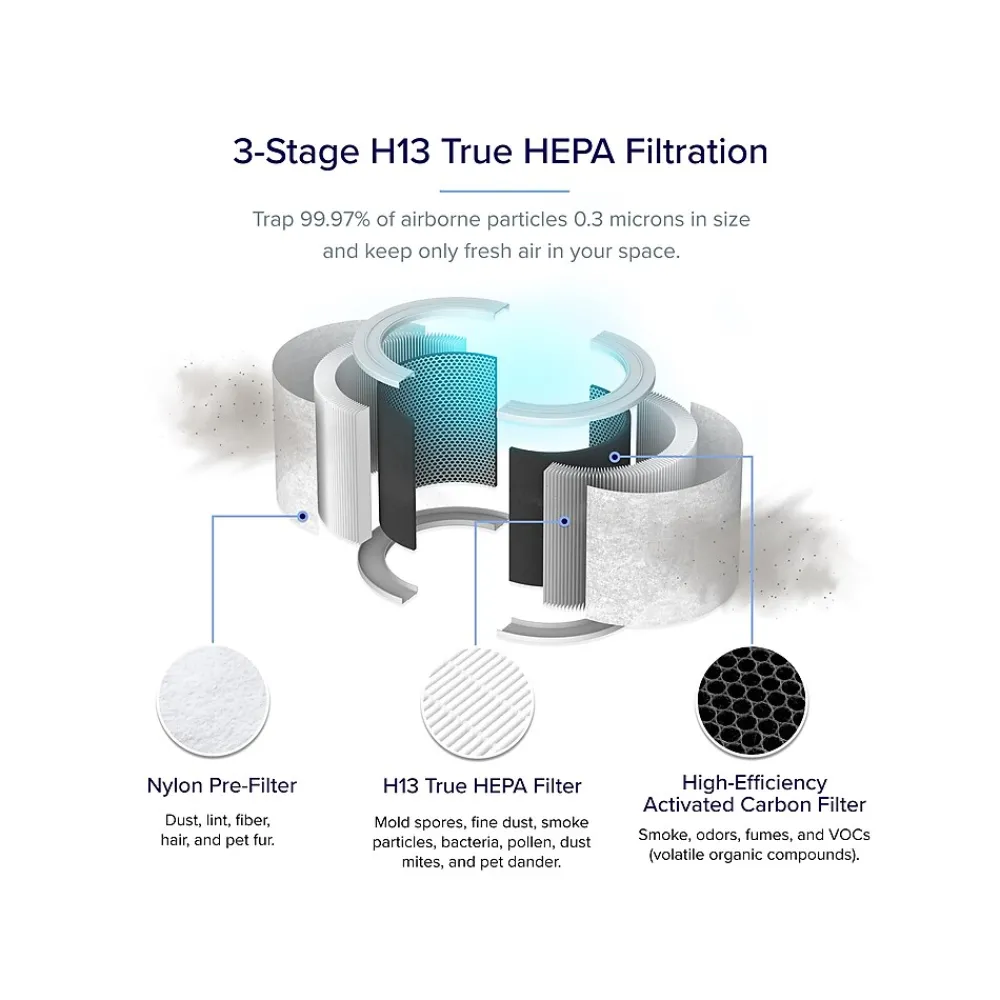 3-Stage H13 True HEPA Filtration

Trap 99.97% of airborne particles 0.3 microns in size and keep only fresh air in your space.

Nylon Pre-Filter

Dust, lint, fiber, hair, and pet fur.

H13 True HEPA Filter

Mold spores, fine dust, smoke particles, bacteria, pollen, dust mites, and pet dander.

High-Efficiency Activated Carbon Filter

Smoke, odors, fumes, and VOCs (volatile organic compounds).