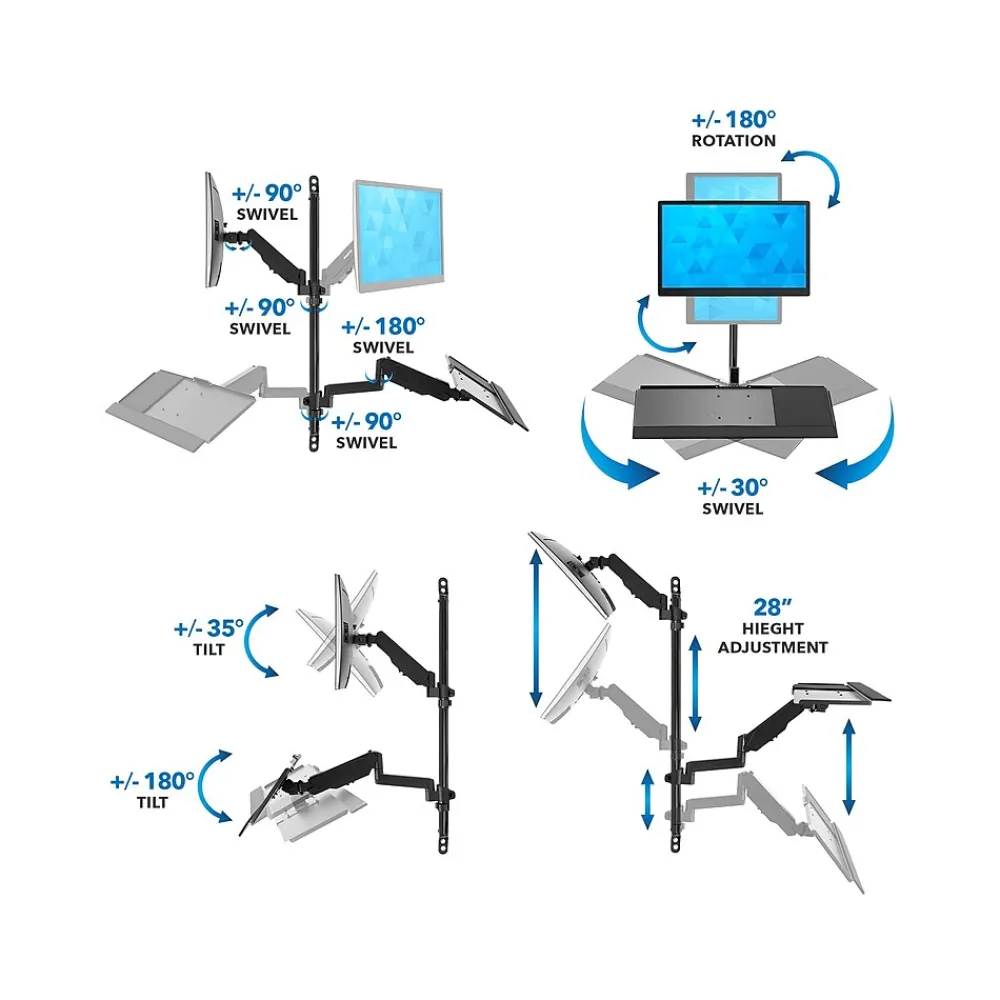 +/- 90°
SWIVEL

+/- 90°
SWIVEL

+/- 180°
SWIVEL

+/- 90°
SWIVEL

+/- 180°
ROTATION

+/- 30°
SWIVEL

+/- 35°
TILT

+/- 180°
TILT

28"
HIEGHT
ADJUSTMENT