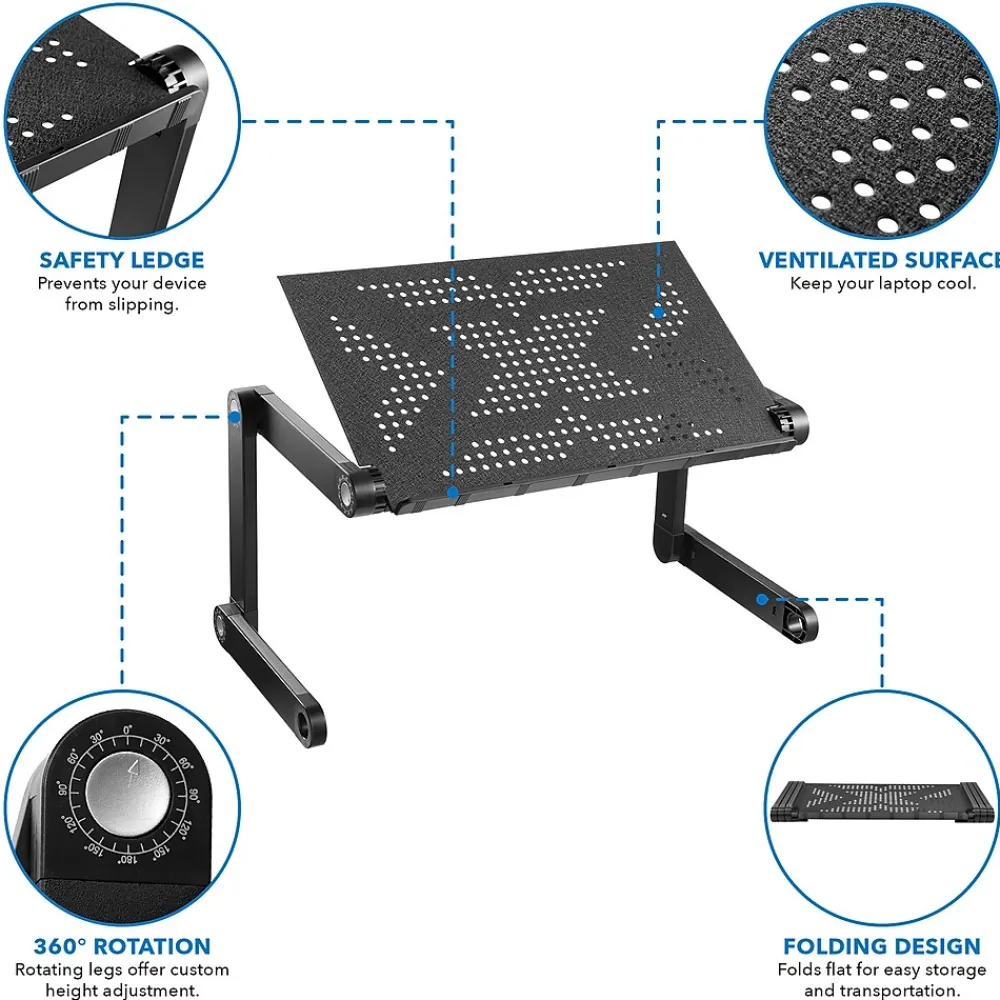 SAFETY LEDGE
Prevents your device from slipping.

VENTILATED SURFACE
Keep your laptop cool.

0° 30° 60° 90° 120° 150° 180° 150° 120° 90° 60° 30°

360° ROTATION
Rotating legs offer custom height adjustment.

FOLDING DESIGN
Folds flat for easy storage and transportation.