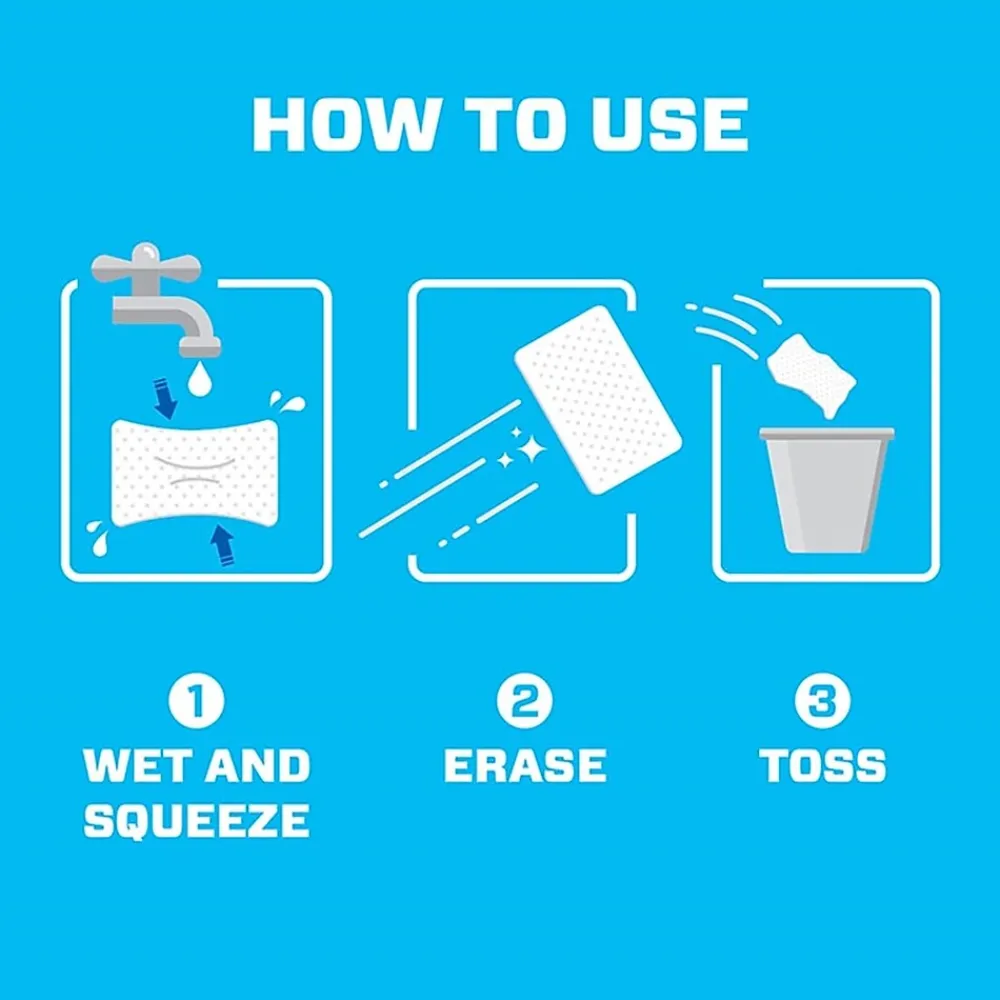 HOW TO USE

1
WET AND SQUEEZE

2
ERASE

3
TOSS