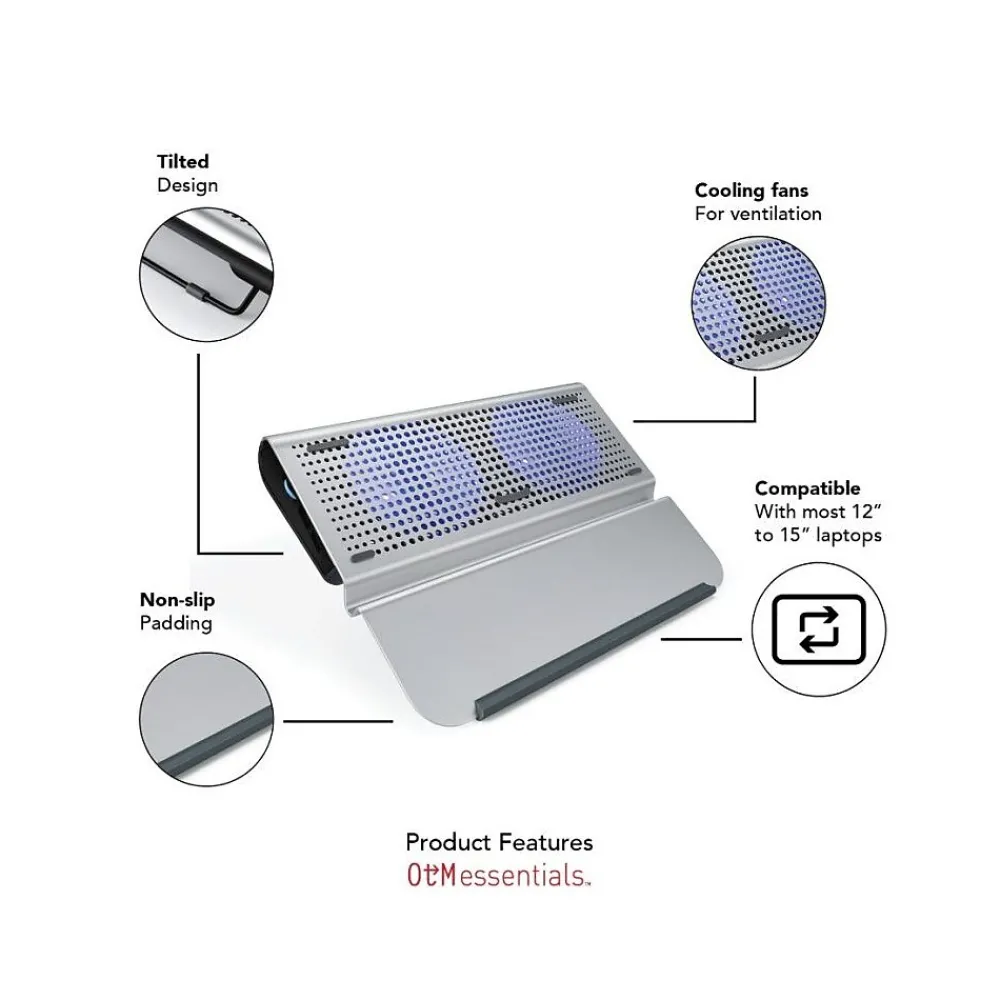 Tilted
Design

Cooling fans
For ventilation

Compatible
With most 12"
to 15" laptops

Non-slip
Padding

Product Features
OtMessentials.