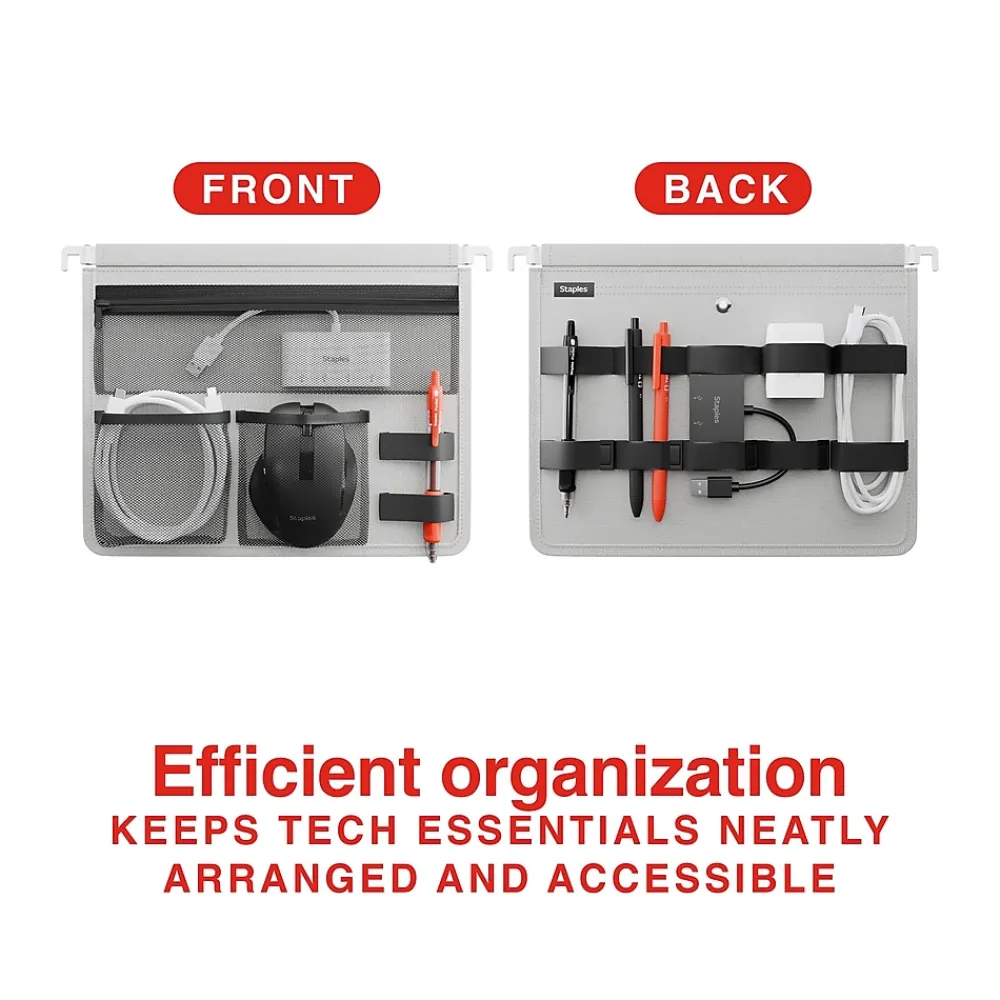 FRONT

Staples

Staples

BACK

Staples

Staples

Efficient organization
KEEPS TECH ESSENTIALS NEATLY ARRANGED AND ACCESSIBLE