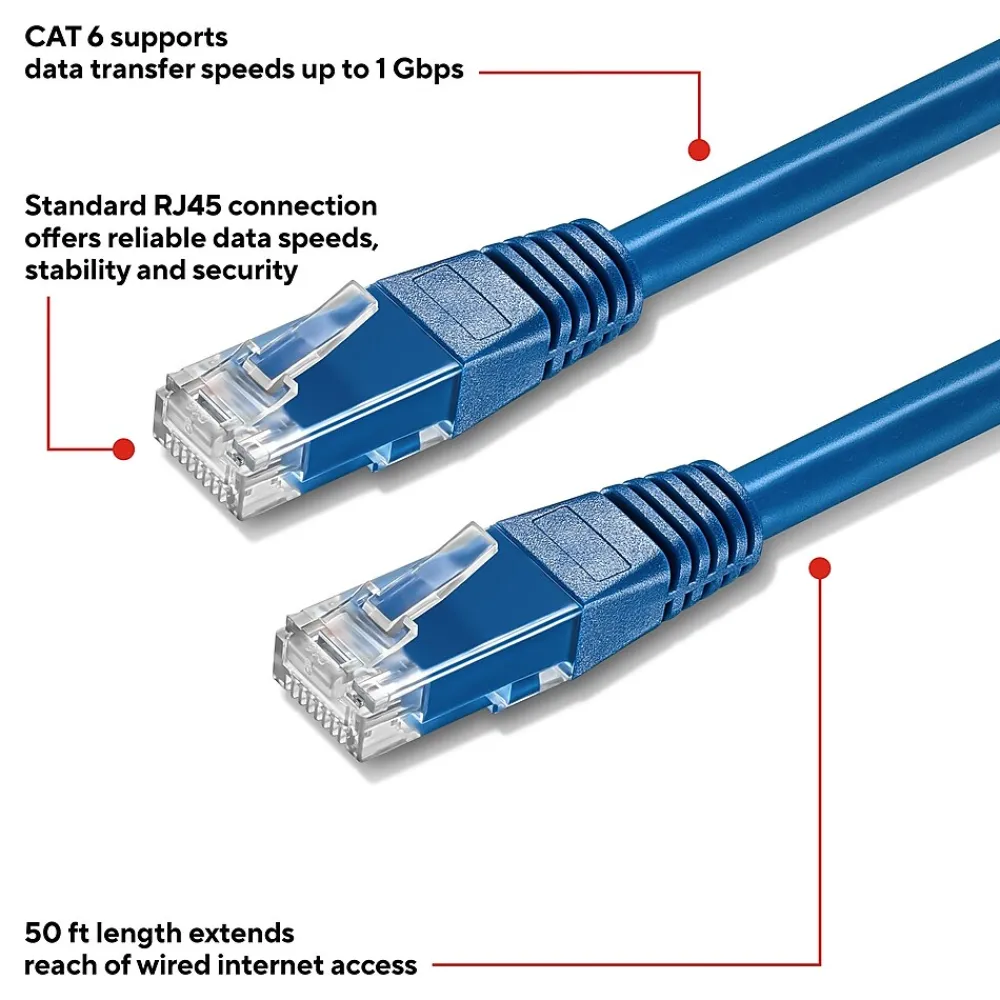 CAT 6 supports
data transfer speeds up to 1 Gbps

Standard RJ45 connection offers reliable data speeds, stability and security

50 ft length extends reach of wired internet access