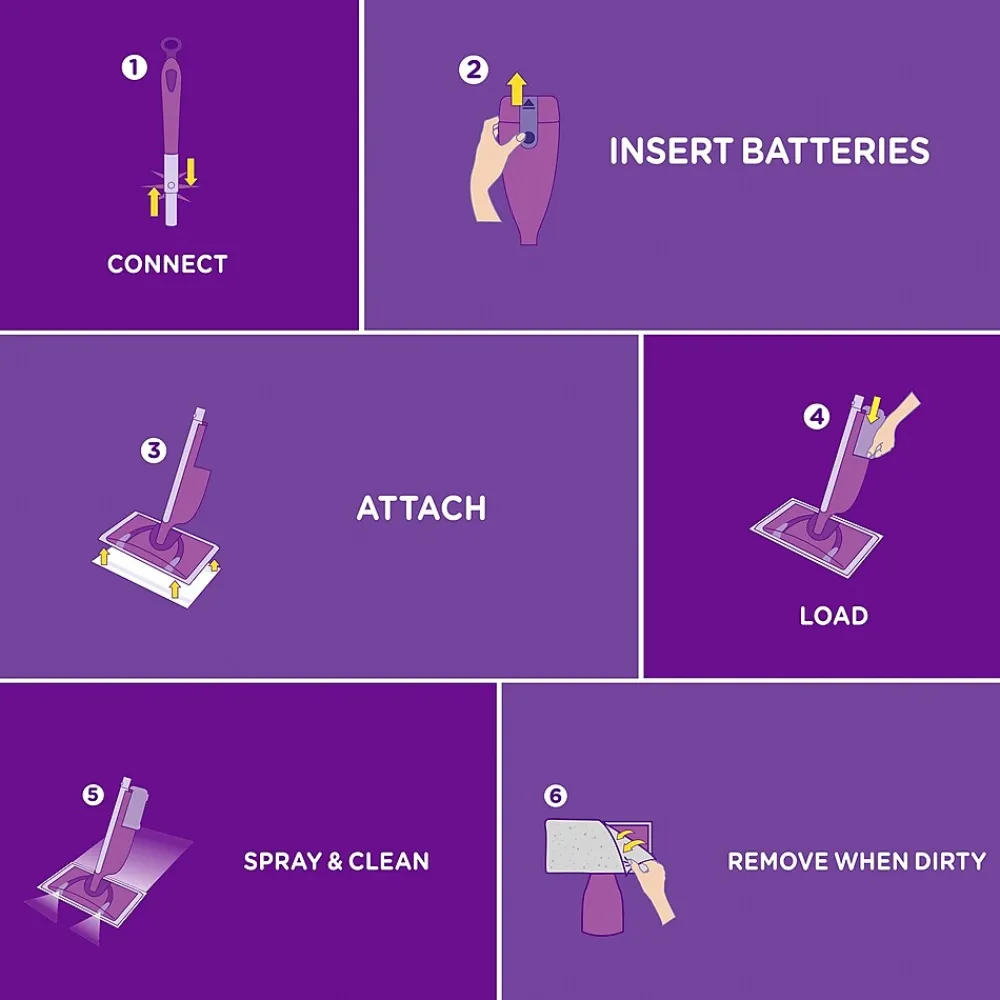 1
CONNECT

2
INSERT BATTERIES

3
ATTACH

4
LOAD

5
SPRAY & CLEAN

6
REMOVE WHEN DIRTY