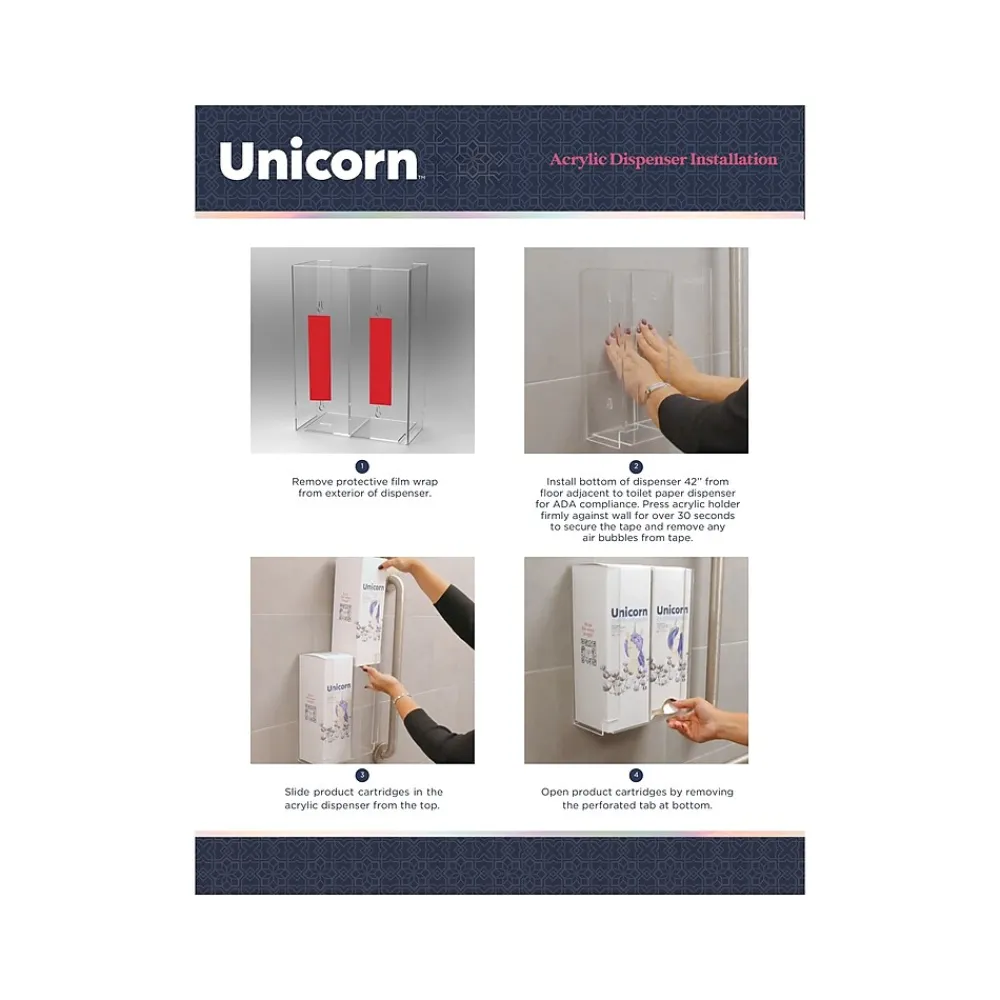 Unicorn™

Acrylic Dispenser Installation

1
Remove protective film wrap from exterior of dispenser.

2
Install bottom of dispenser 42" from floor adjacent to toilet paper dispenser for ADA compliance. Press acrylic holder firmly against wall for over 30 seconds to secure the tape and remove any air bubbles from tape.

Unicorn

Unicorn

3
Slide product cartridges in the acrylic dispenser from the top.

Unicorn

Unicorn

4
Open product cartridges by removing the perforated tab at bottom.